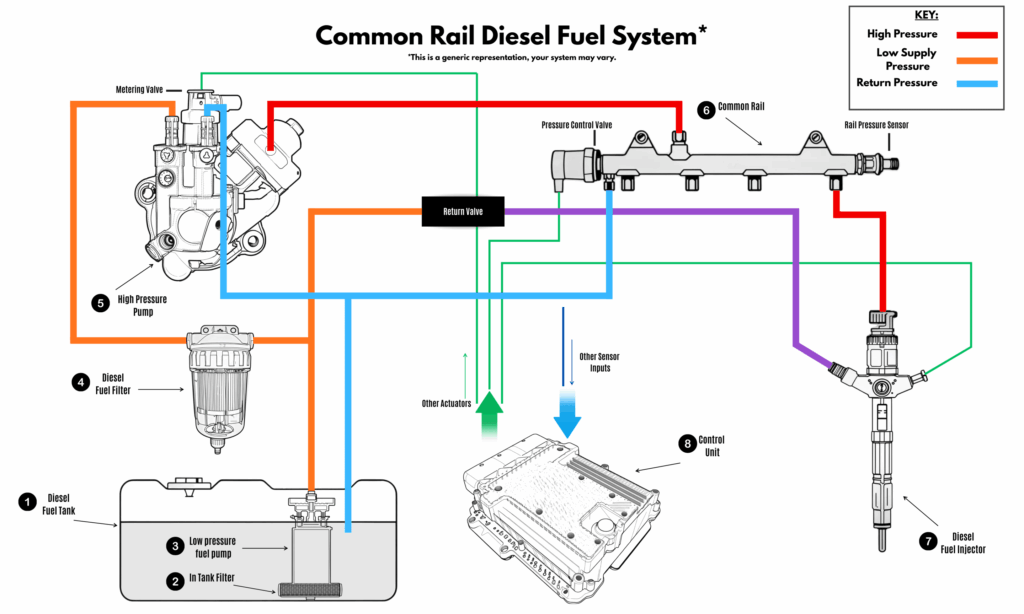 Common Rail Diesel Fuel System*
*This is a generic representation, your system may vary.

KEY:
High Pressure
Low Supply Pressure
Return Pressure

Metering Valve
6 Common Rail
Pressure Control Valve
Rail Pressure Sensor
Return Valve
5 High Pressure Pump
4 Diesel Fuel Filter
Other Actuators
Other Sensor Inputs
8 Control Unit
1 Diesel Fuel Tank
3 Low pressure fuel pump
2 In Tank Filter
7 Diesel Fuel Injector